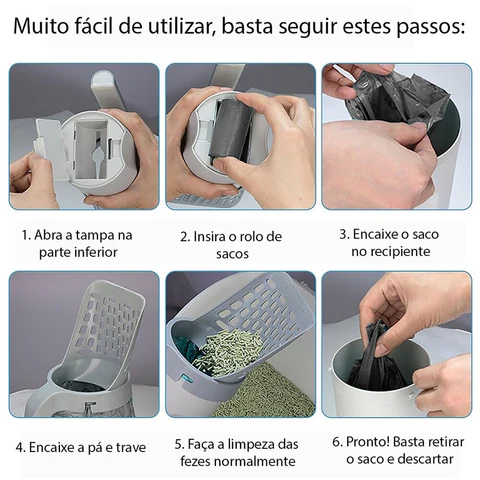 Muito fácil de utilizar, basta seguir estes passos:

1. Abra a tampa na parte inferior

2. Insira o rolo de sacos

3. Encaixe o saco no recipiente

4. Encaixe a pá e trave

5. Faça a limpeza das fezes normalmente

6. Pronto! Basta retirar o saco e descartar