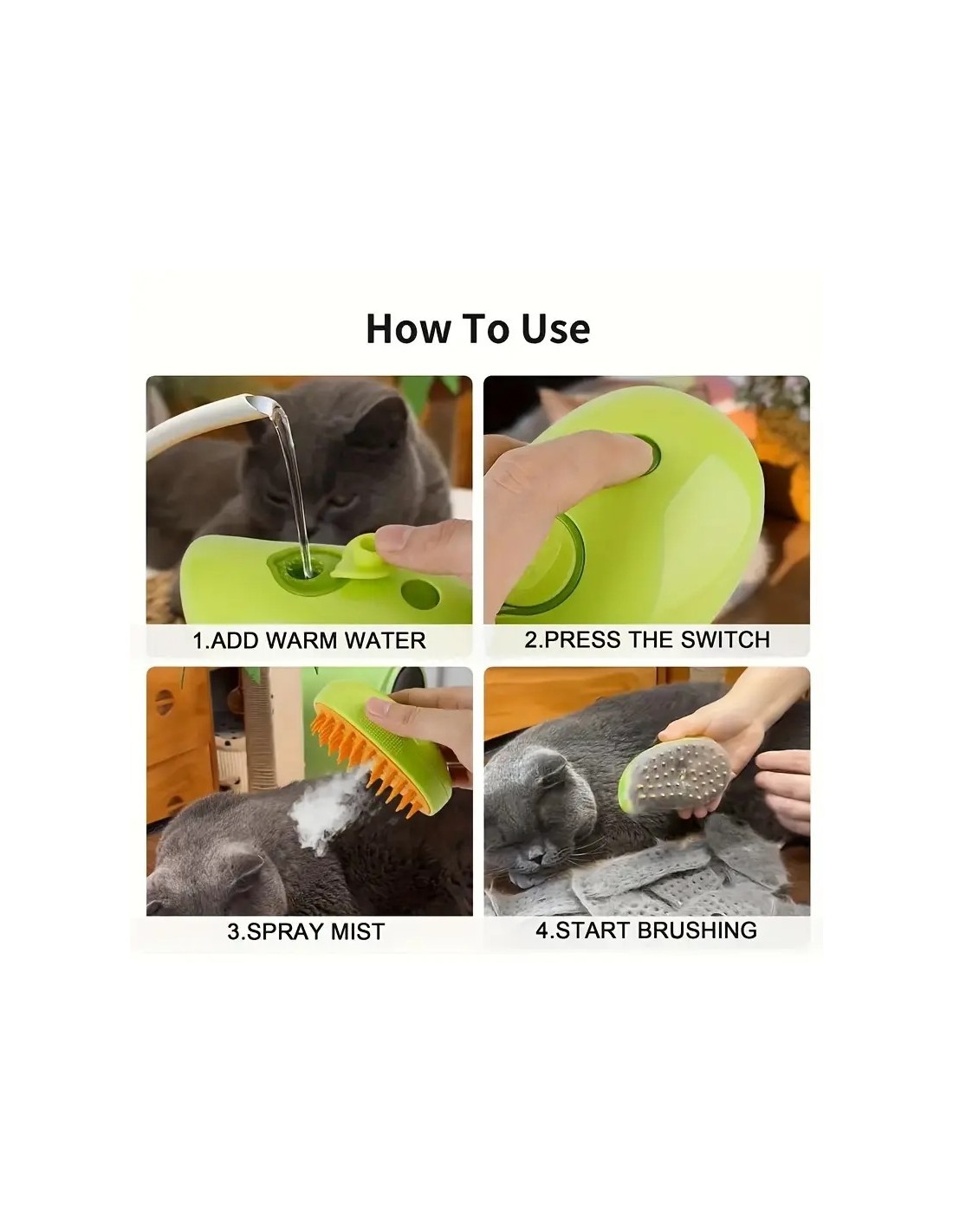 How To Use

1.ADD WARM WATER

2.PRESS THE SWITCH

3.SPRAY MIST

4.START BRUSHING