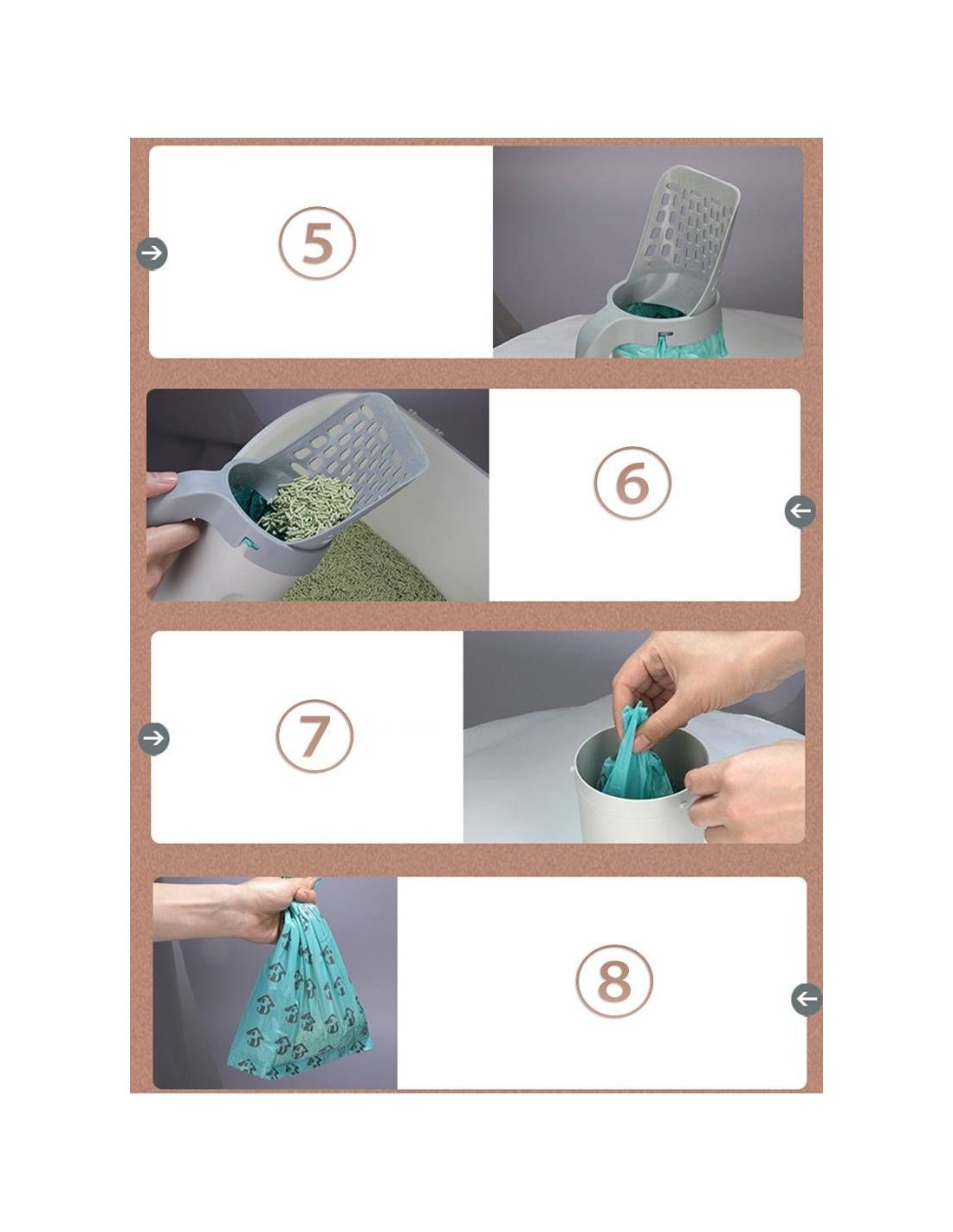 ⑤

⑥

⑦

⑧