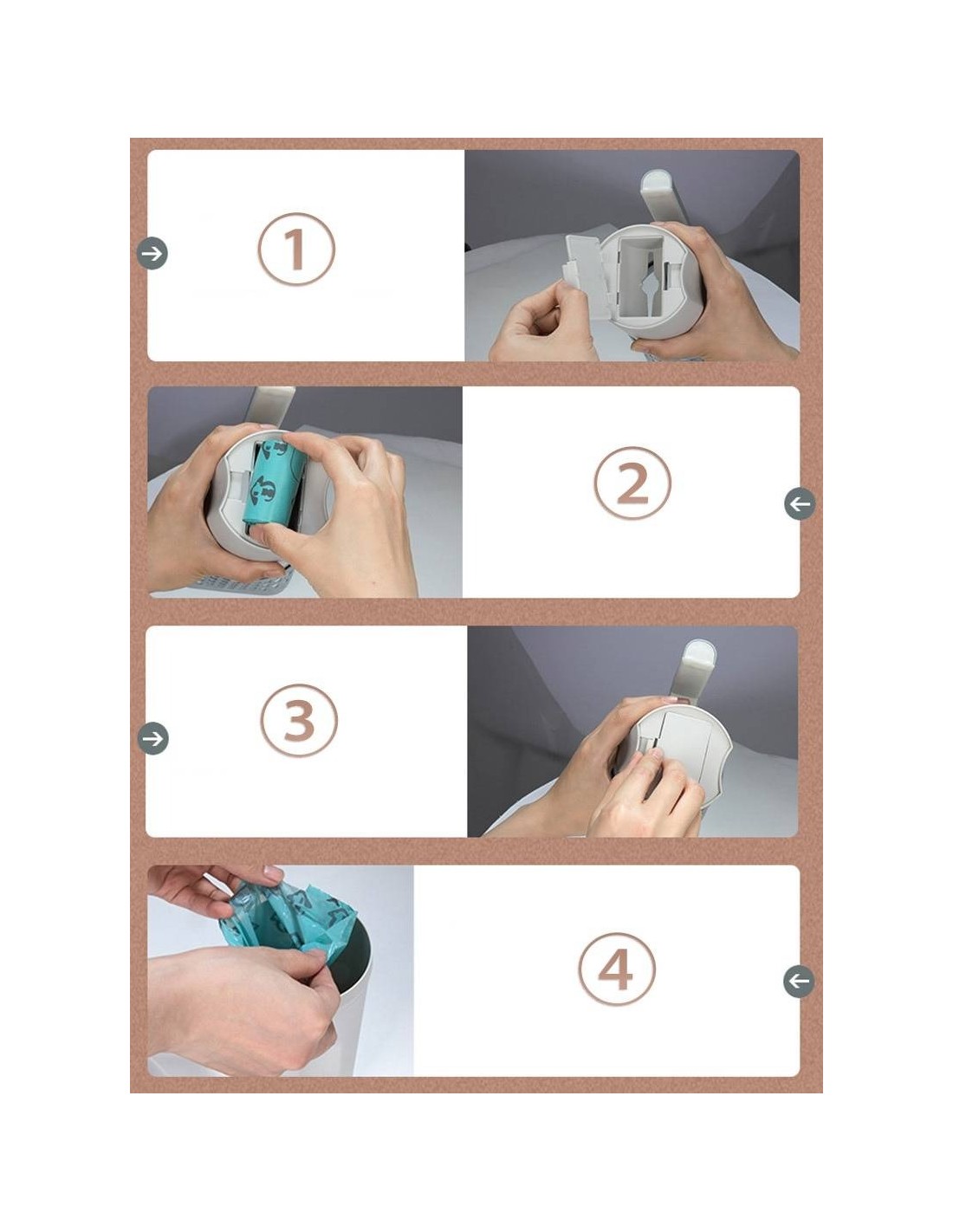 1

2

3

4